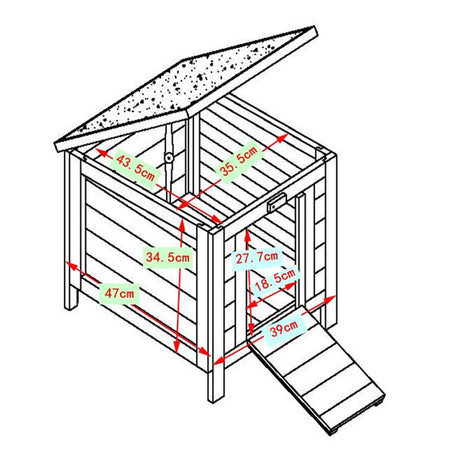 43.5cm
35.5cm
34.5cm
27.7cm
18.5cm
47cm
39cm