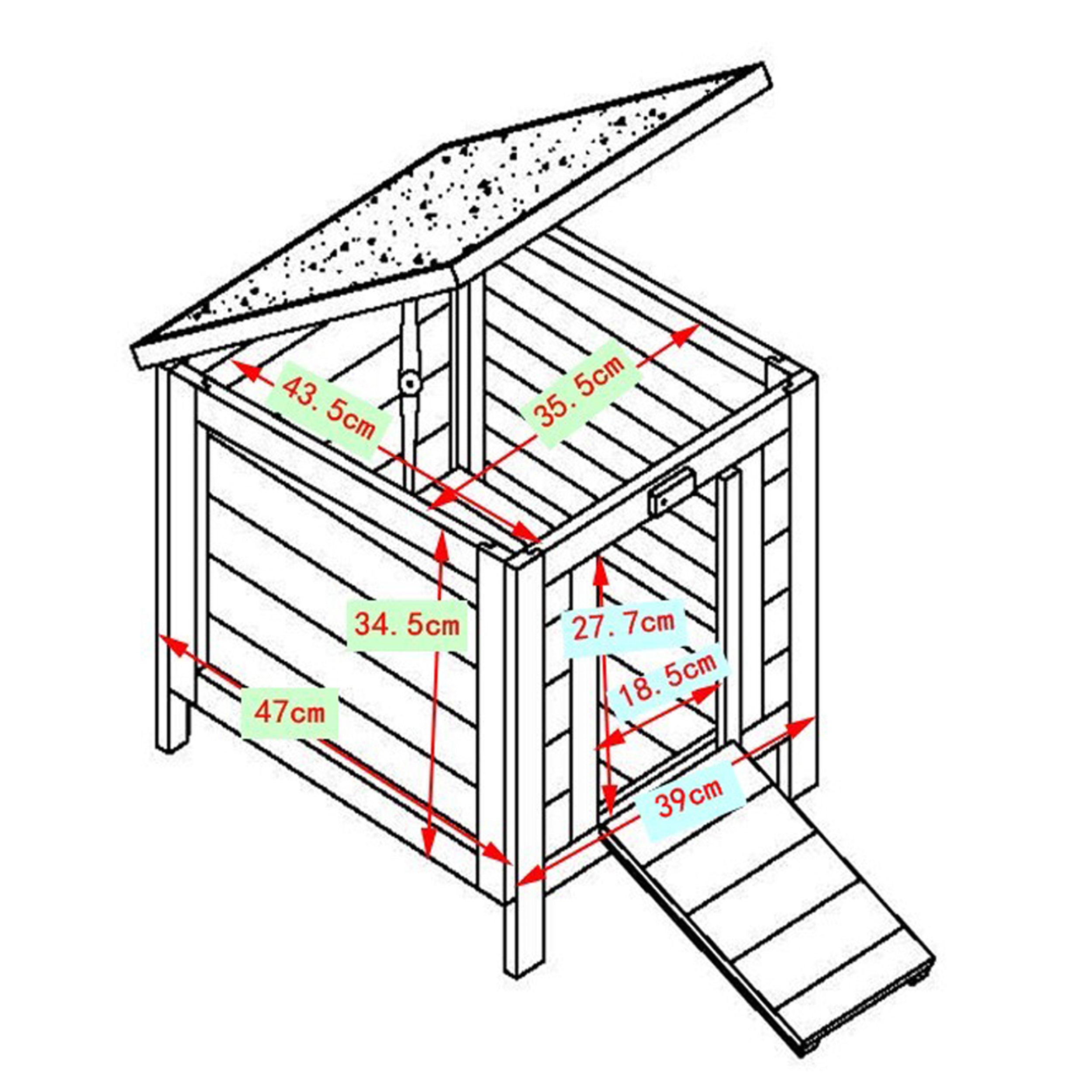 43.5cm
35.5cm
34.5cm
27.7cm
18.5cm
47cm
39cm